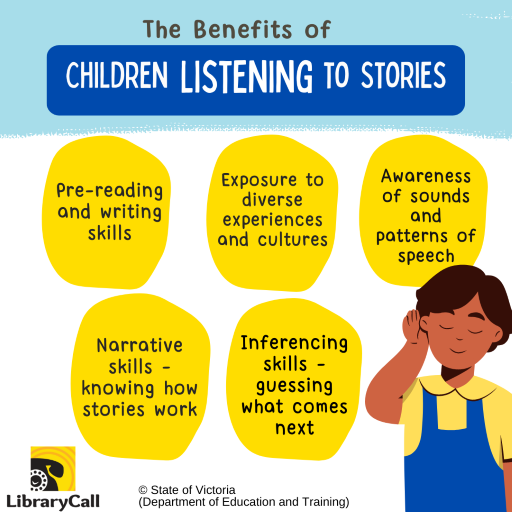 The Benefits of

CHILDREN LISTENING TO STORIES

Pre-reading and writing skills

Exposure to diverse experiences and cultures

Awareness of sounds and patterns of speech

Narrative skills - knowing how stories work

Inferencing skills - guessing what comes next

LibraryCall

© State of Victoria (Department of Education and Training)